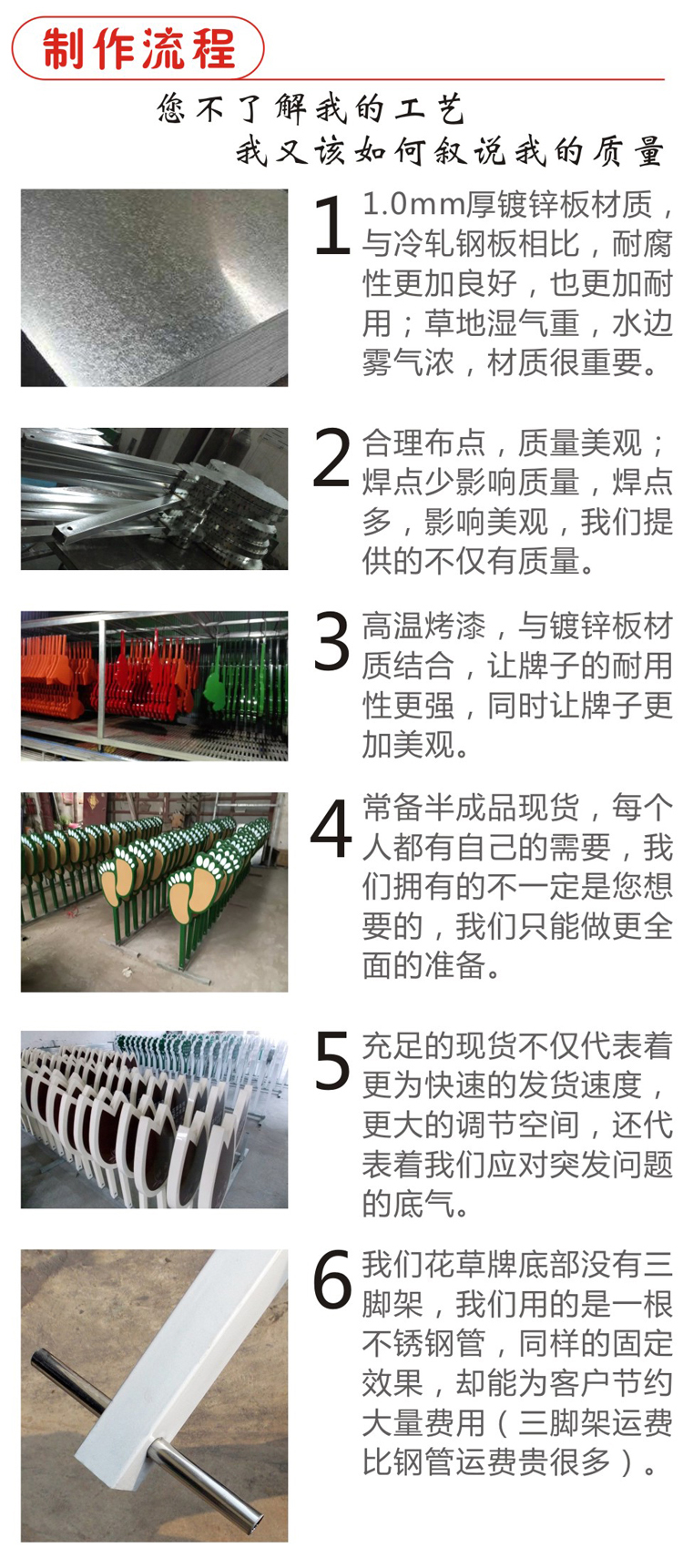 制作流程

您不了解我的工艺
我又该如何叙说我的质量

1 1.0mm厚镀锌板材质，与冷轧钢板相比，耐腐性更加良好，也更加耐用；草地湿气重，水边雾气浓，材质很重要。

2 合理布点，质量美观；焊点少影响质量，焊点多，影响美观，我们提供的不仅有质量。

3 高温烤漆，与镀锌板材质结合，让牌子的耐用性更强，同时让牌子更加美观。

4 常备半成品现货，每个人都有自己的需要，我们拥有的不一定是您想要的，我们只能做更全面的准备。

5 充足的现货不仅代表着更为快速的发货速度，更大的调节空间，还代表着我们应对突发问题的底气。

6 我们花草牌底部没有三脚架，我们用的是一根不锈钢管，同样的固定效果，却能为客户节约大量费用（三脚架运费比钢管运费贵很多）。